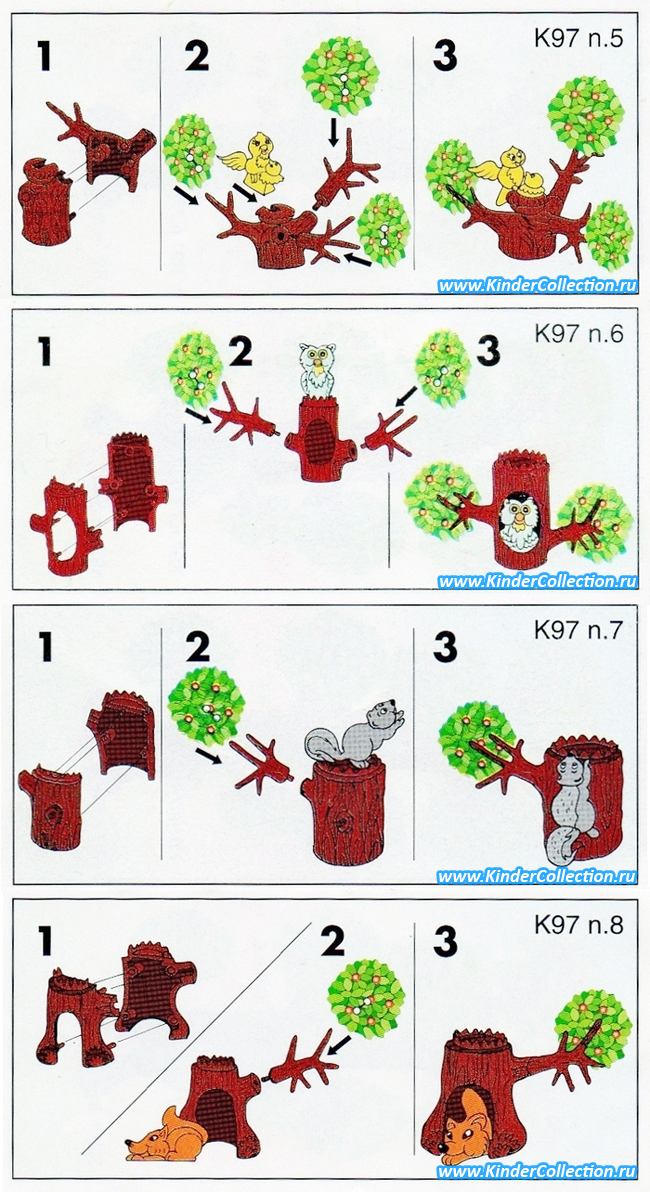 1 2 3 K97 n.5

www.KinderCollection.ru

1 2 3 K97 n.6

www.KinderCollection.ru

1 2 3 K97 n.7

www.KinderCollection.ru

1 2 3 K97 n.8

www.KinderCollection.ru