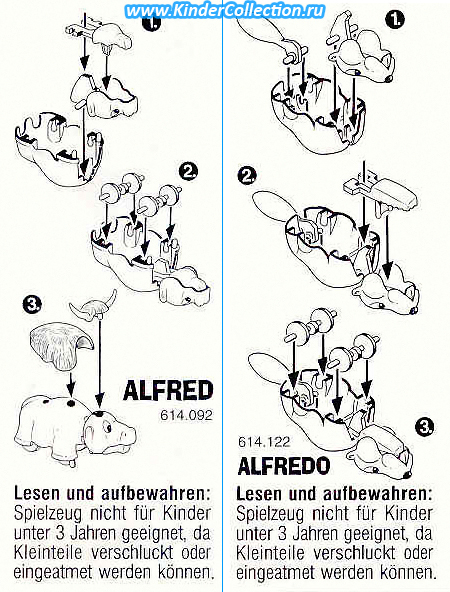 www.KinderCollection.ru

1.

2.

3.

ALFRED
614.092

Lesen und aufbewahren: Spielzeug nicht für Kinder unter 3 Jahren geeignet, da Kleinteile verschluckt oder eingeatmet werden können.

1.

2.

3.

614.122
ALFREDO

Lesen und aufbewahren: Spielzeug nicht für Kinder unter 3 Jahren geeignet, da Kleinteile verschluckt oder eingeatmet werden können.